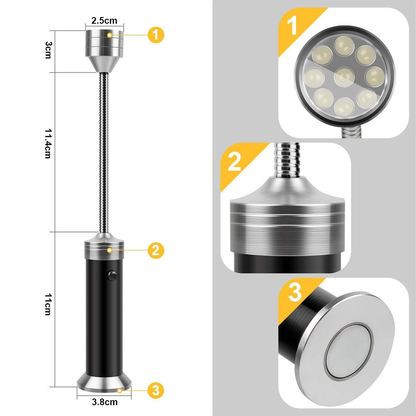 2.5cm
3cm
1
11.4cm
2
11cm
3
3.8cm
1
2
3