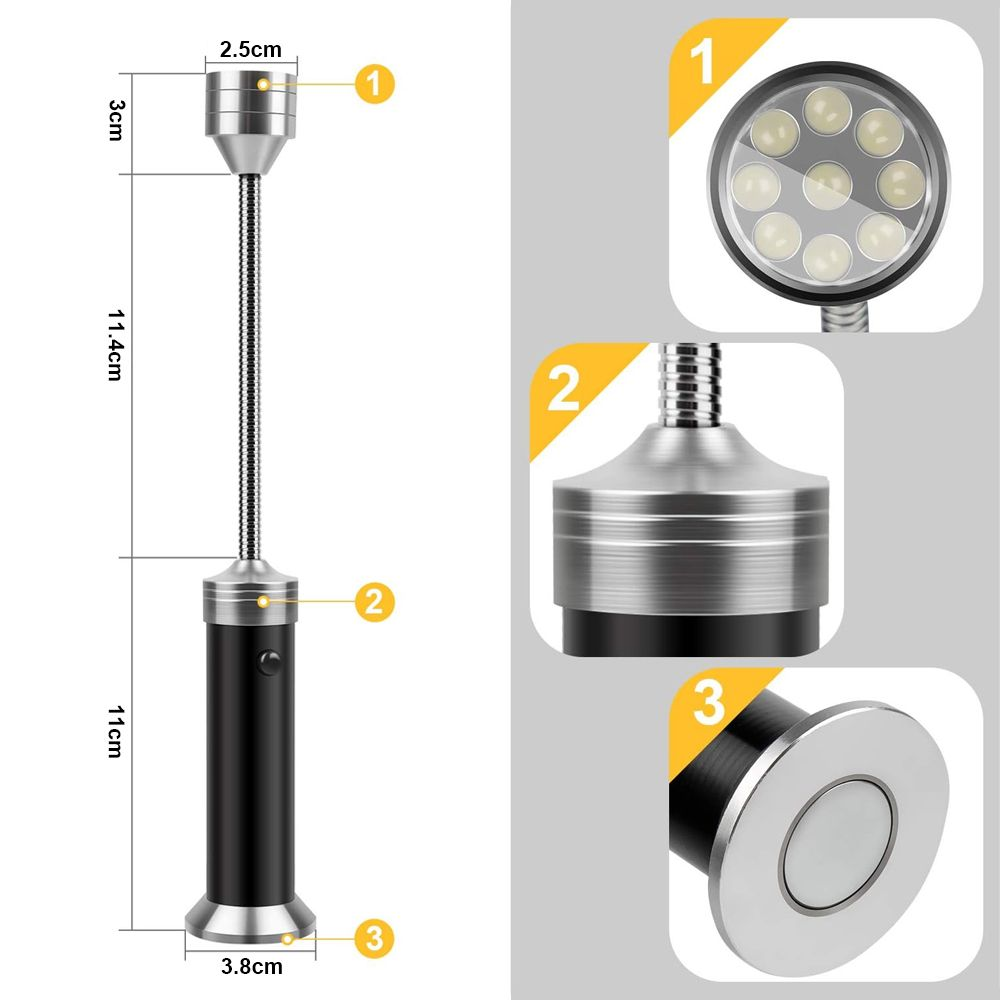 2.5cm
3cm
1
11.4cm
2
11cm
3
3.8cm
1
2
3