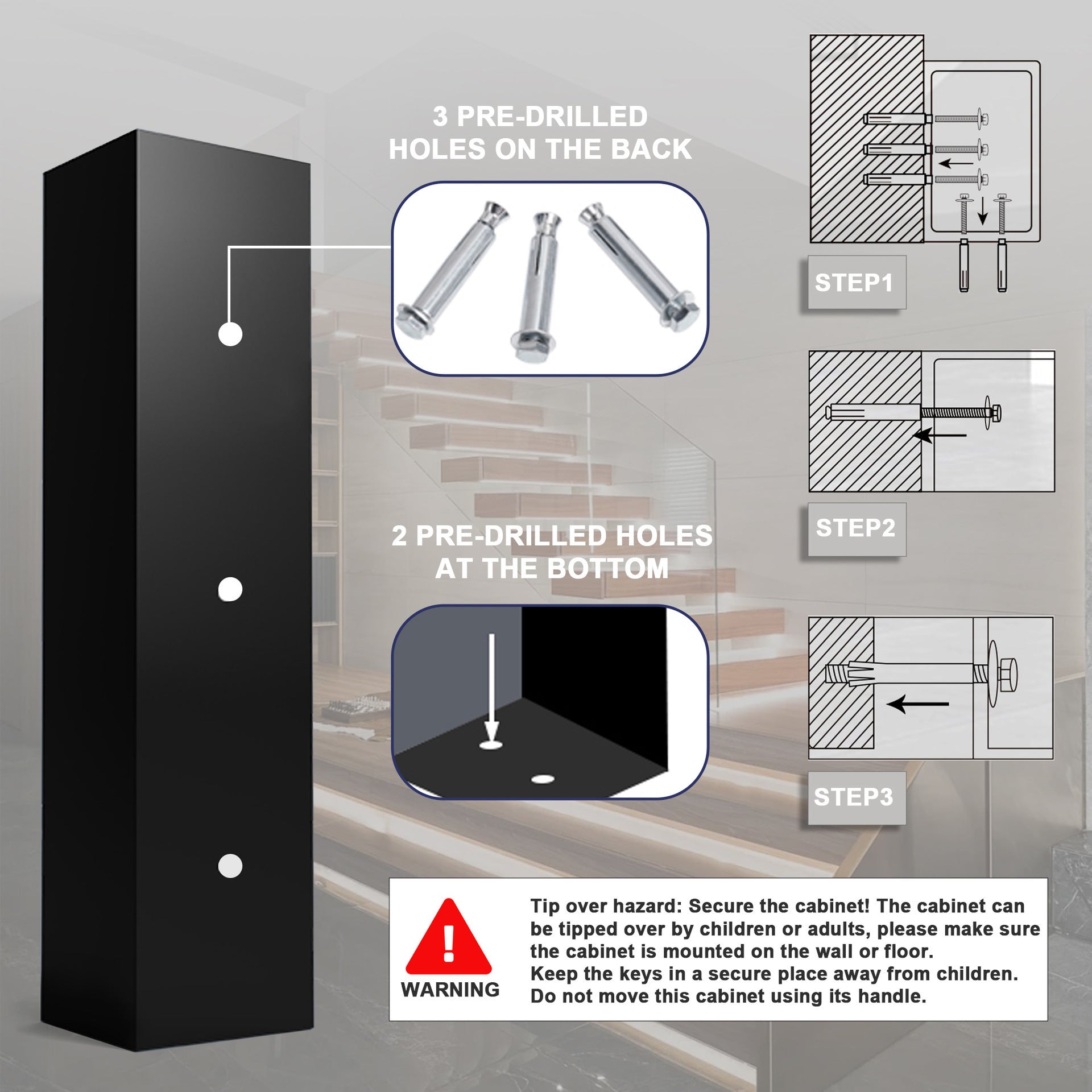 3 PRE-DRILLED HOLES ON THE BACK

STEP1

STEP2

2 PRE-DRILLED HOLES AT THE BOTTOM

STEP3

WARNING

Tip over hazard: Secure the cabinet! The cabinet can be tipped over by children or adults, please make sure the cabinet is mounted on the wall or floor.
Keep the keys in a secure place away from children.
Do not move this cabinet using its handle.