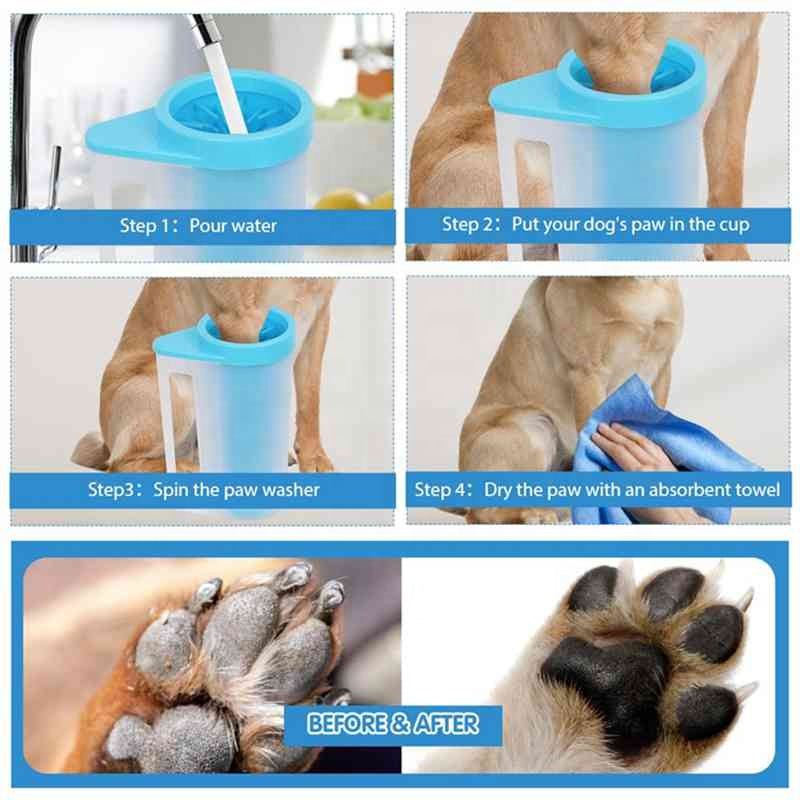 Step 1：Pour water

Step 2：Put your dog's paw in the cup

Step3：Spin the paw washer

Step 4：Dry the paw with an absorbent towel

BEFORE & AFTER